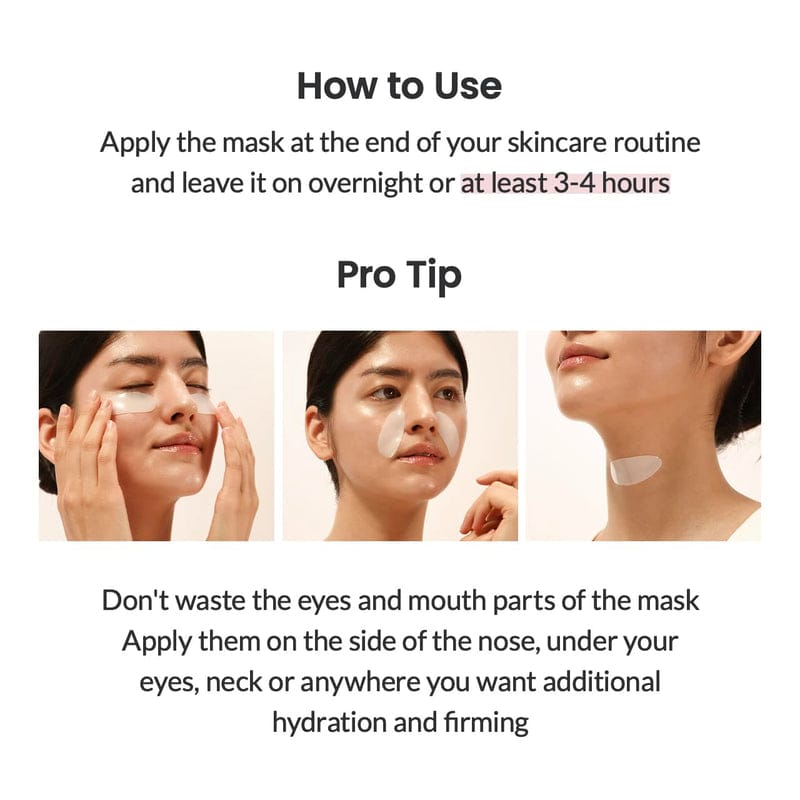 How to Use

Apply the mask at the end of your skincare routine and leave it on overnight or at least 3-4 hours

Pro Tip

Don't waste the eyes and mouth parts of the mask
Apply them on the side of the nose, under your eyes, neck or anywhere you want additional hydration and firming